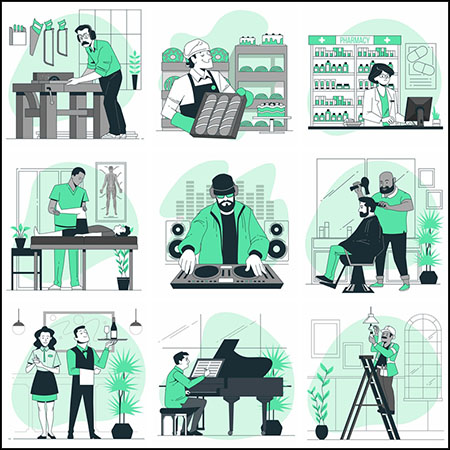 PHARMACY