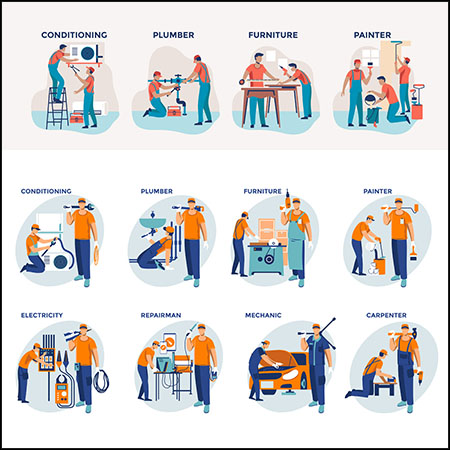 CONDITIONING

PLUMBER

FURNITURE

PAINTER

CONDITIONING

PLUMBER

FURNITURE

PAINTER

ELECTRICITY

REPAIRMAN

MECHANIC

CARPENTER