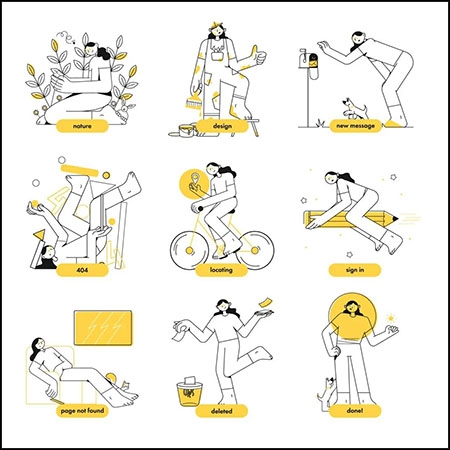 nature

design

new message

404

locating

sign in

page not found

deleted

done!