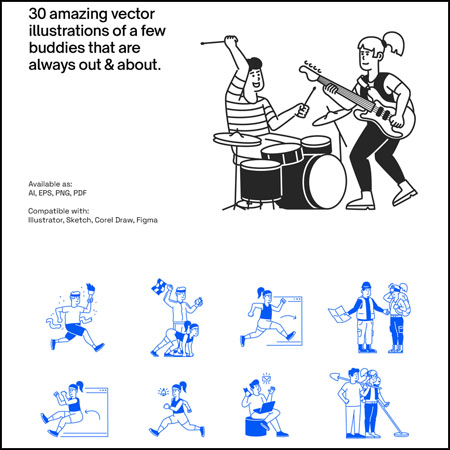 30 amazing vector illustrations of a few buddies that are always out & about.

Available as:
AI, EPS, PNG, PDF

Compatible with:
Illustrator, Sketch, Corel Draw, Figma